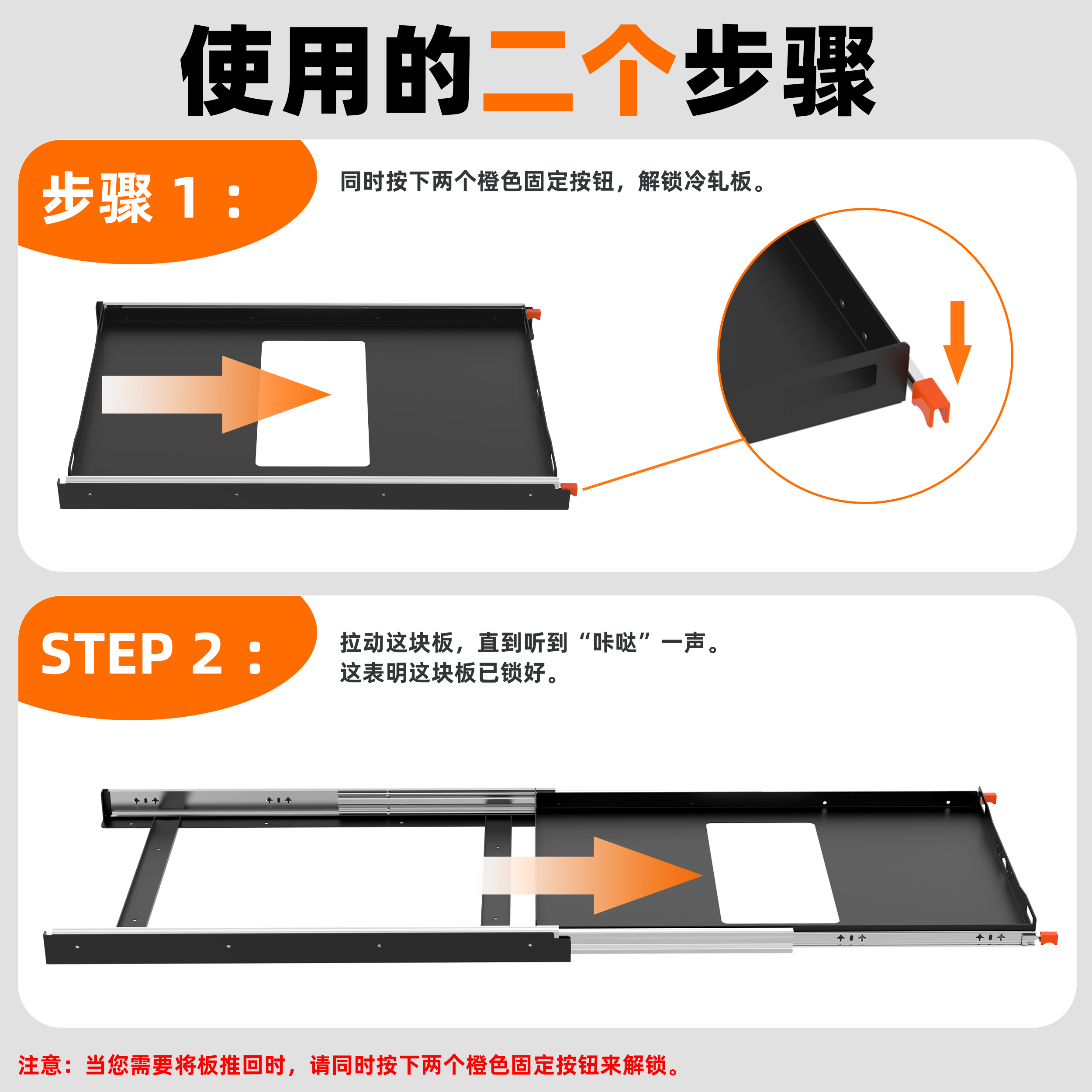 使用的二个步骤

步骤 1：

同时按下两个橙色固定按钮，解锁冷轧板。

STEP 2：

拉动这块板，直到听到“咔哒”一声。
这表明这块板已锁好。

注意：当您需要将板推回时，请同时按下两个橙色固定按钮来解锁。