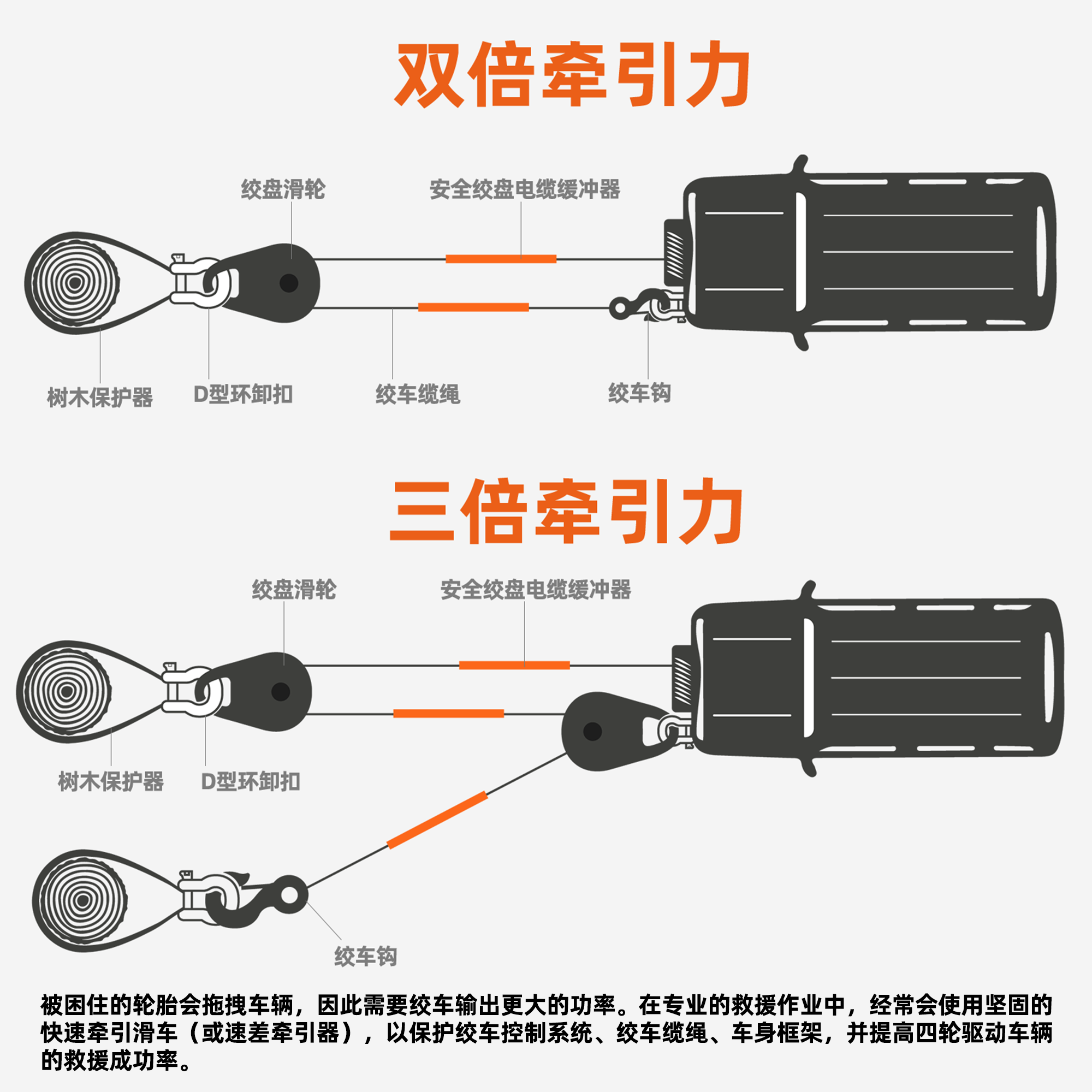 双倍牵引力

绞盘滑轮

安全绞盘电缆缓冲器

树木保护器

D型环卸扣

绞车缆绳

绞车钩

三倍牵引力

绞盘滑轮

安全绞盘电缆缓冲器

树木保护器

D型环卸扣

绞车钩

被困住的轮胎会拖拽车辆，因此需要绞车输出更大的功率。在专业的救援作业中，经常会使用坚固的快速牵引滑车（或速差牵引器），以保护绞车控制系统、绞车缆绳、车身框架，并提高四轮驱动车辆的救援成功率。